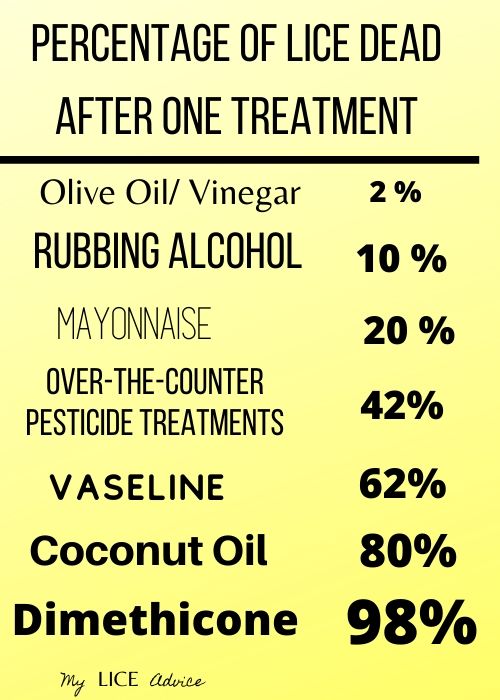 PERCENTAGE OF LICE DEAD AFTER ONE TREATMENT

| | |
|---|---|
| Olive Oil/ Vinegar | 2 % |
| RUBBING ALCOHOL | 10 % |
| MAYONNAISE | 20 % |
| OVER-THE-COUNTER PESTICIDE TREATMENTS | 42% |
| VASELINE | 62% |
| Coconut Oil | 80% |
| Dimethicone | 98% |

My LICE Advice